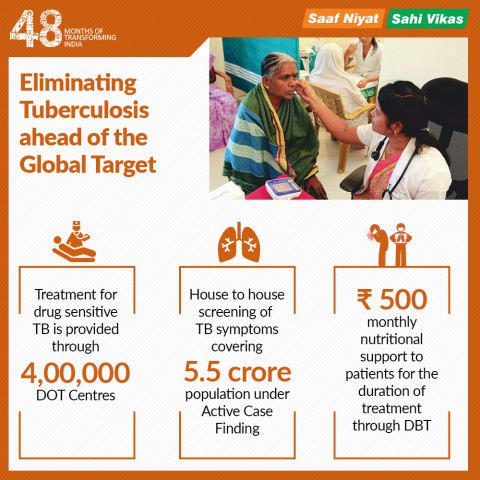 48 MONTHS OF TRANSFORMING INDIA

Saaf Niyat Sahi Vikas

Eliminating Tuberculosis ahead of the Global Target

Treatment for drug sensitive TB is provided through 4,00,000 DOT Centres

House to house screening of TB symptoms covering 5.5 crore population under Active Case Finding

₹ 500 monthly nutritional support to patients for the duration of treatment through DBT