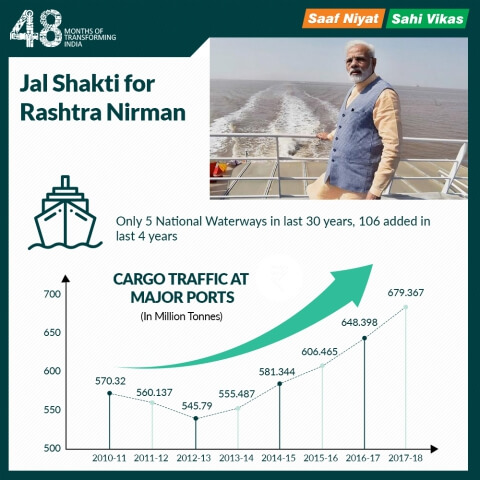 48 MONTHS OF TRANSFORMING INDIA

Saaf Niyat Sahi Vikas

Jal Shakti for Rashtra Nirman

Only 5 National Waterways in last 30 years, 106 added in last 4 years

CARGO TRAFFIC AT MAJOR PORTS
(In Million Tonnes)

700
650
600
550
500

570.32
560.137
545.79
555.487
581.344
606.465
648.398
679.367

2010-11 2011-12 2012-13 2013-14 2014-15 2015-16 2016-17 2017-18