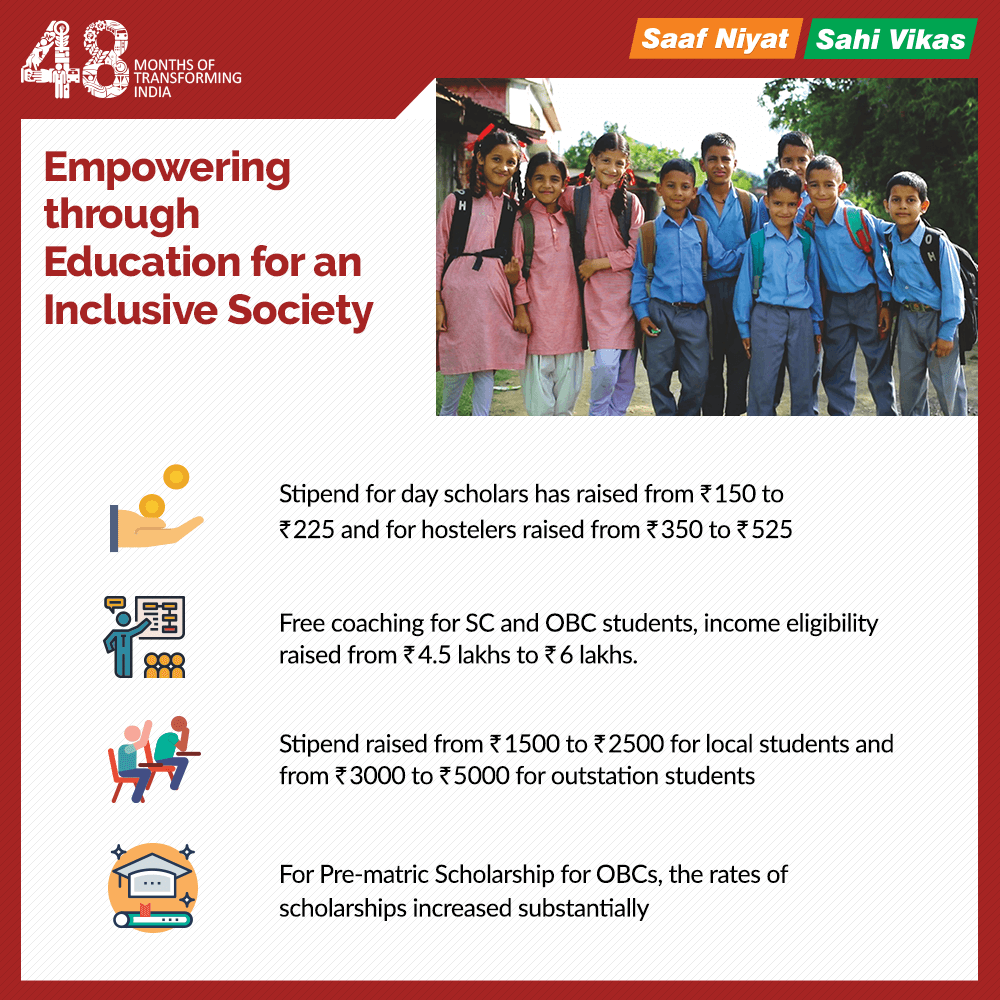 48 MONTHS OF TRANSFORMING INDIA

Saaf Niyat Sahi Vikas

Empowering through Education for an Inclusive Society

Stipend for day scholars has raised from ₹150 to ₹225 and for hostelers raised from ₹350 to ₹525

Free coaching for SC and OBC students, income eligibility raised from ₹4.5 lakhs to ₹6 lakhs.

Stipend raised from ₹1500 to ₹2500 for local students and from ₹3000 to ₹5000 for outstation students

For Pre-matric Scholarship for OBCs, the rates of scholarships increased substantially